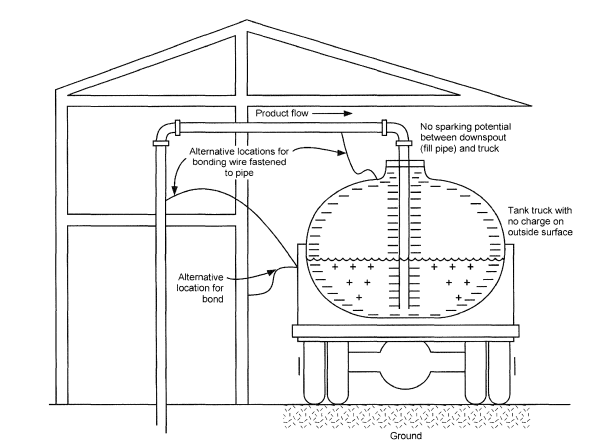 Product flow

No sparking potential between downspout (fill pipe) and truck

Alternative locations for bonding wire fastened to pipe

Tank truck with no charge on outside surface

Alternative location for bond

Ground